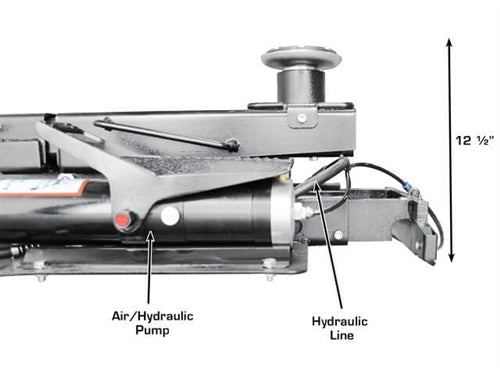 12 ½"

Air/Hydraulic Pump

Hydraulic Line