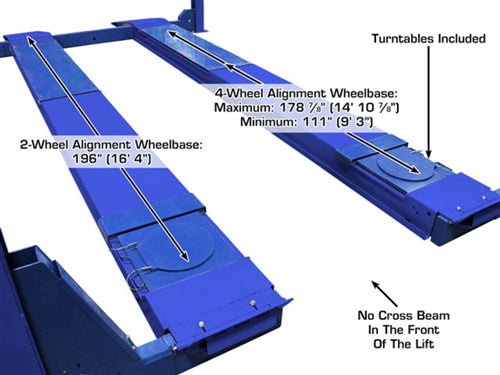 Turntables Included

4-Wheel Alignment Wheelbase:
Maximum: 178 ⅞" (14' 10 ⅞")
Minimum: 111" (9' 3")

2-Wheel Alignment Wheelbase:
196" (16' 4")

No Cross Beam
In The Front
Of The Lift