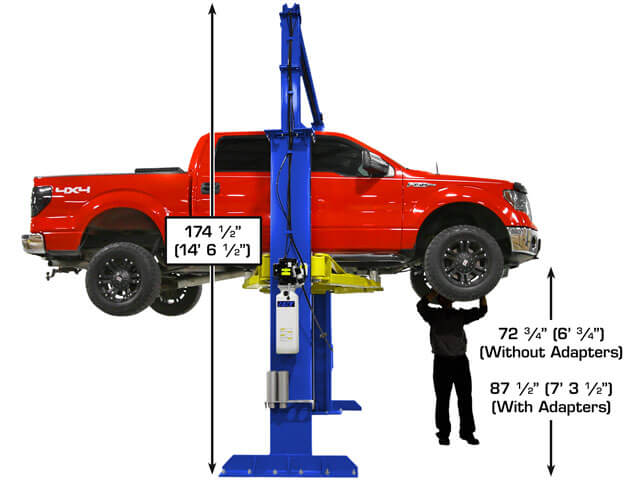 4X4

174 ½"
(14' 6 ½")

72 ¾" (6' ¾")
(Without Adapters)

87 ½" (7' 3 ½")
(With Adapters)