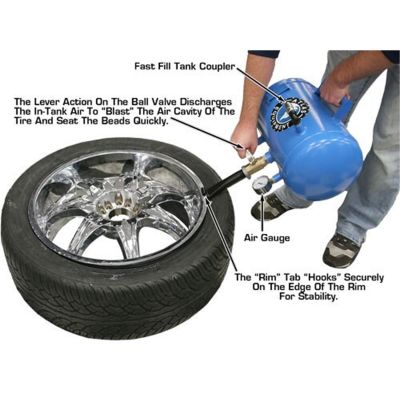 Fast Fill Tank Coupler

The Lever Action On The Ball Valve Discharges The In-Tank Air To "Blast" The Air Cavity Of The Tire And Seat The Beads Quickly.

Air Gauge

The "Rim" Tab "Hooks" Securely On The Edge Of The Rim For Stability.