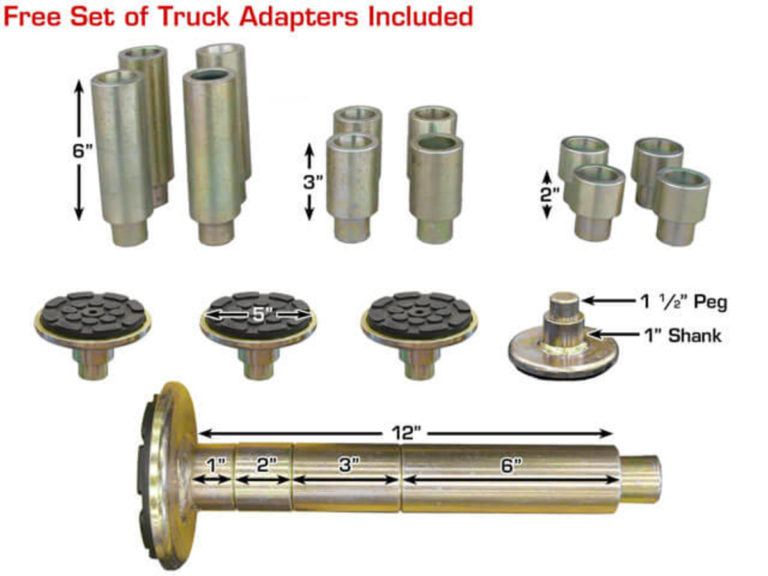 Free Set of Truck Adapters Included

6"

3"

2"

5"

1 ½" Peg

1" Shank

12"

1"

2"

3"

6"