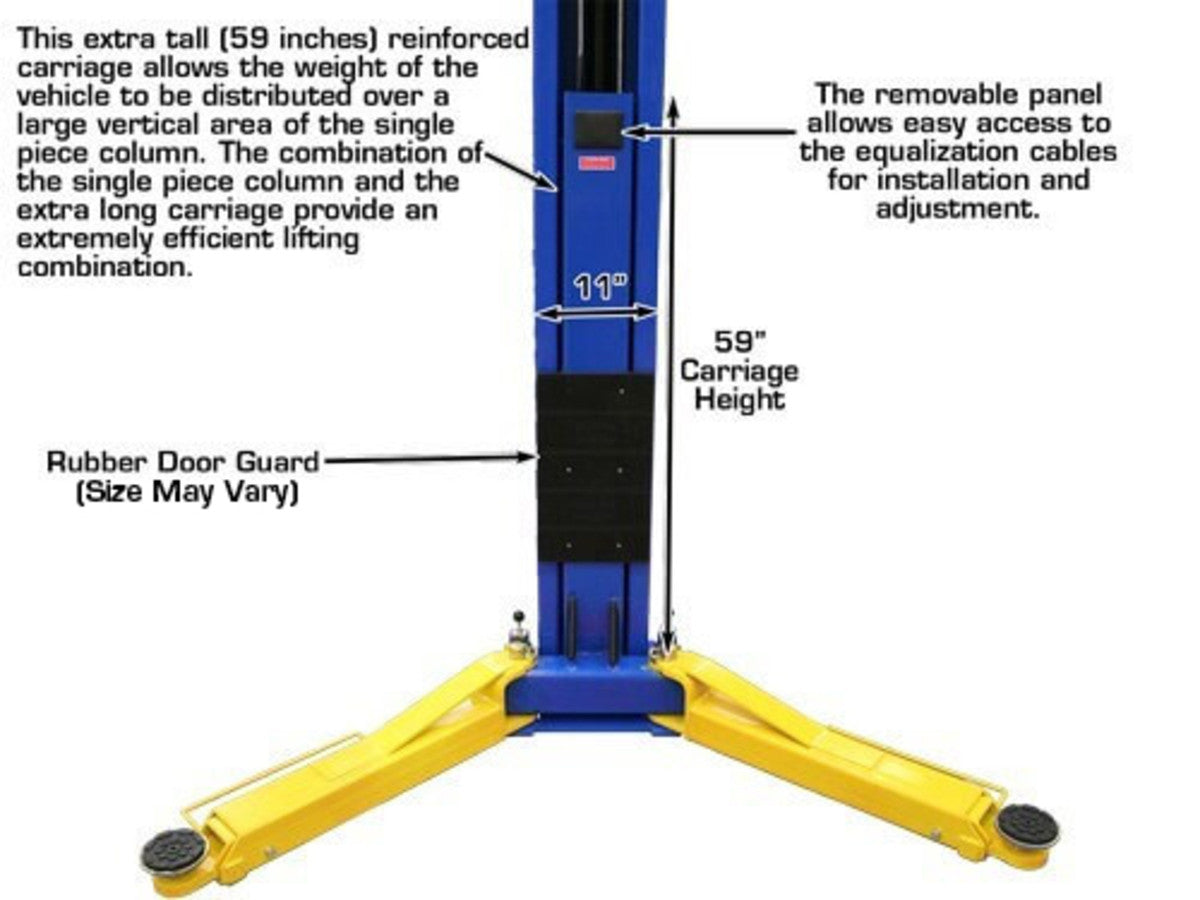 This extra tall (59 inches) reinforced carriage allows the weight of the vehicle to be distributed over a large vertical area of the single piece column. The combination of the single piece column and the extra long carriage provide an extremely efficient lifting combination.

The removable panel allows easy access to the equalization cables for installation and adjustment.

11"

59" Carriage Height

Rubber Door Guard (Size May Vary)