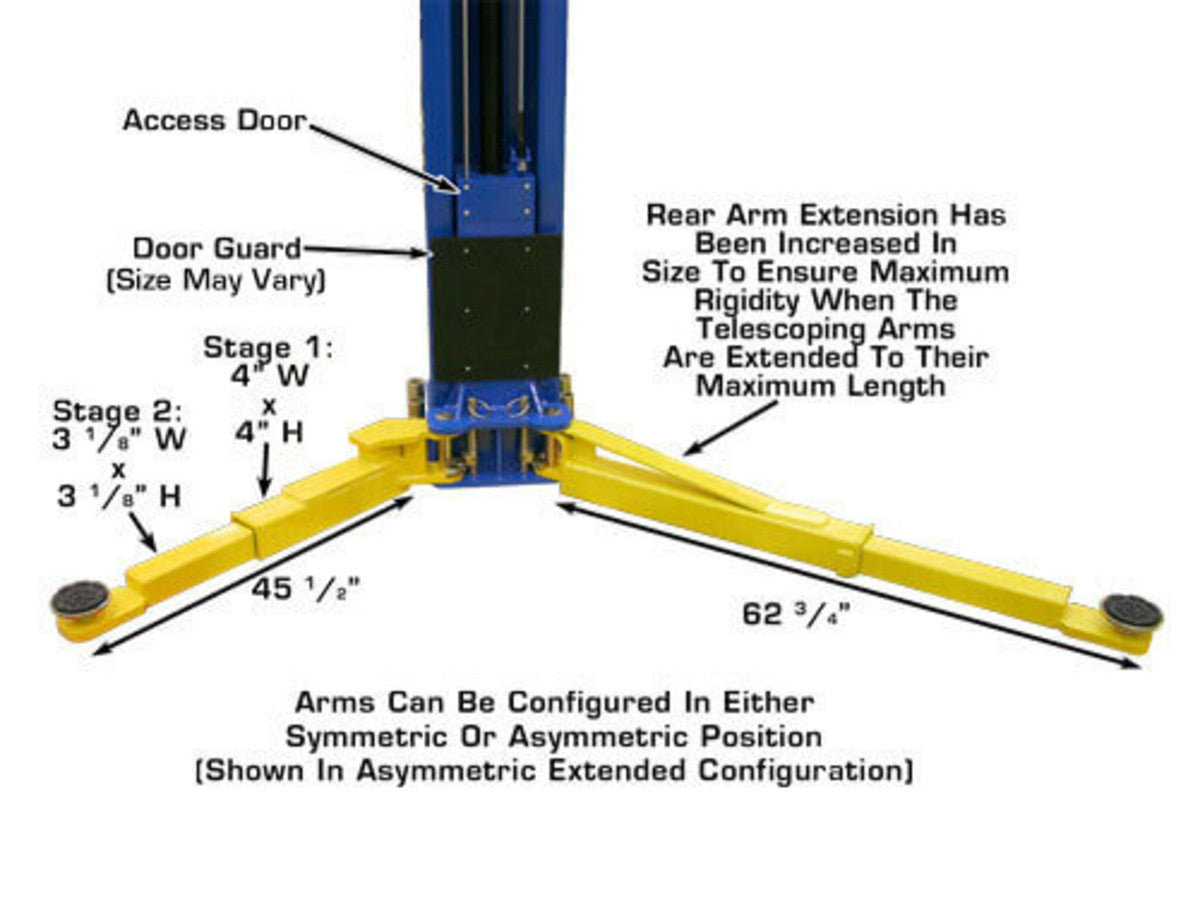 Access Door

Door Guard
(Size May Vary)

Rear Arm Extension Has Been Increased In Size To Ensure Maximum Rigidity When The Telescoping Arms Are Extended To Their Maximum Length

Stage 1:
4" W
x
4" H

Stage 2:
3 $^1/_8$" W
x
3 $^1/_8$" H

45 $^1/_2$"

62 $^3/_4$"

Arms Can Be Configured In Either Symmetric Or Asymmetric Position
(Shown In Asymmetric Extended Configuration)