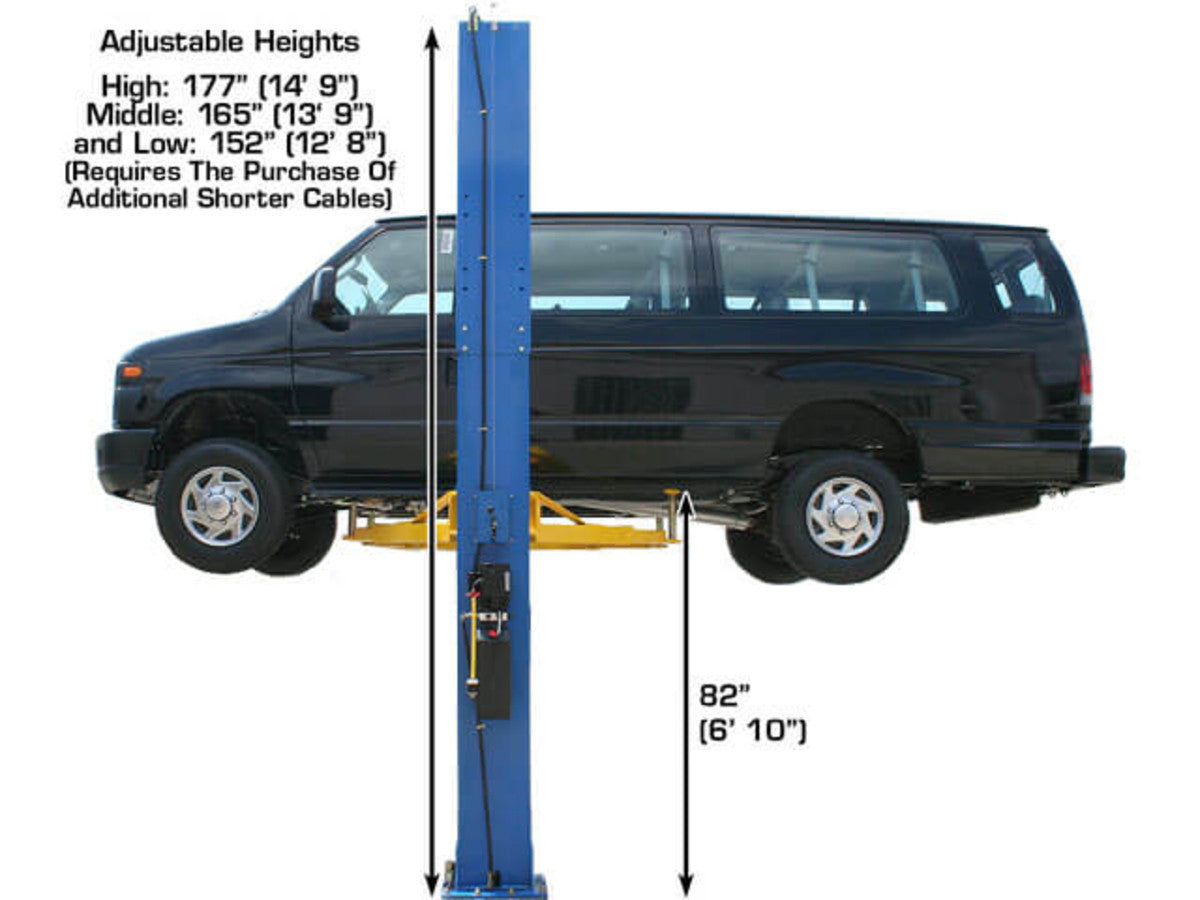 Adjustable Heights

High: 177" (14' 9")
Middle: 165" (13' 9")
and Low: 152" (12' 8")
(Requires The Purchase Of Additional Shorter Cables)

82"
(6' 10")