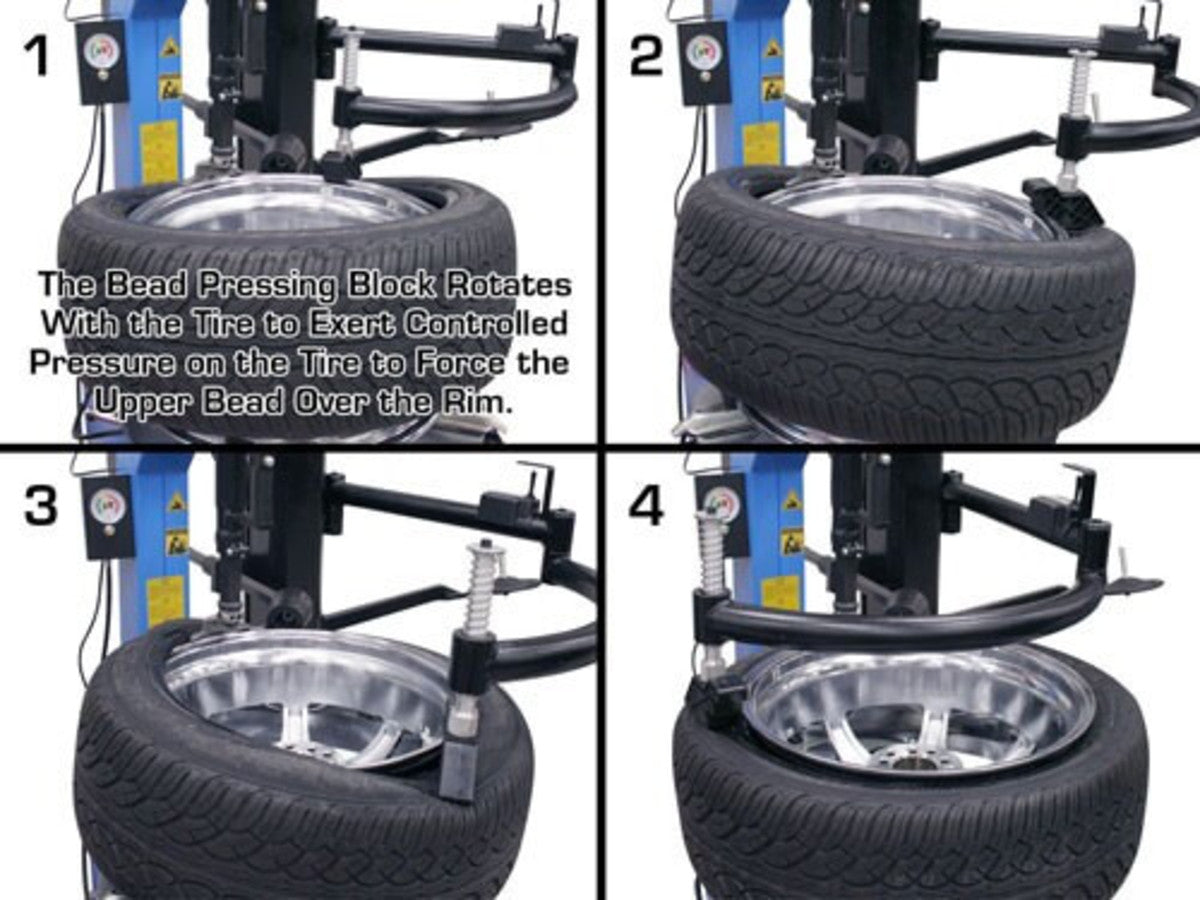 1

The Bead Pressing Block Rotates With the Tire to Exert Controlled Pressure on the Tire to Force the Upper Bead Over the Rim.

2

3

4