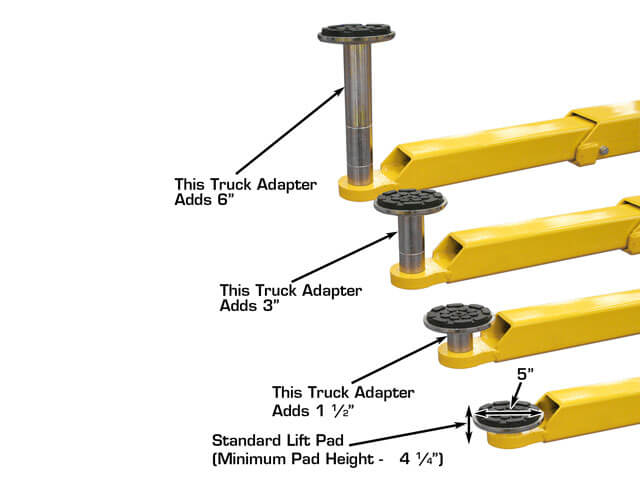 This Truck Adapter Adds 6"

This Truck Adapter Adds 3"

This Truck Adapter Adds 1 ½"

5"

Standard Lift Pad (Minimum Pad Height - 4 ¼")