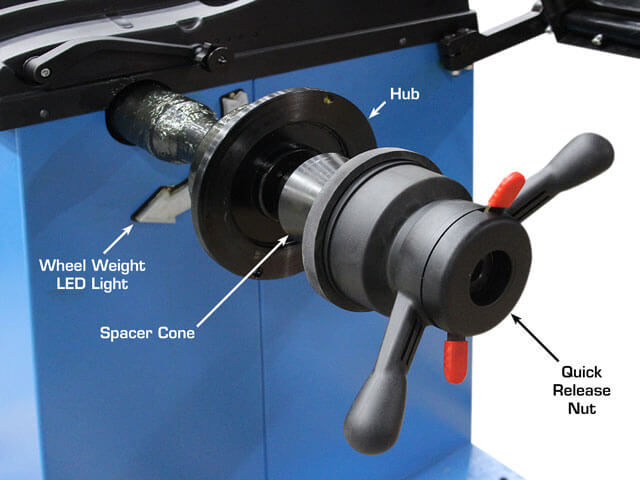 Hub

Wheel Weight LED Light

Spacer Cone

Quick Release Nut