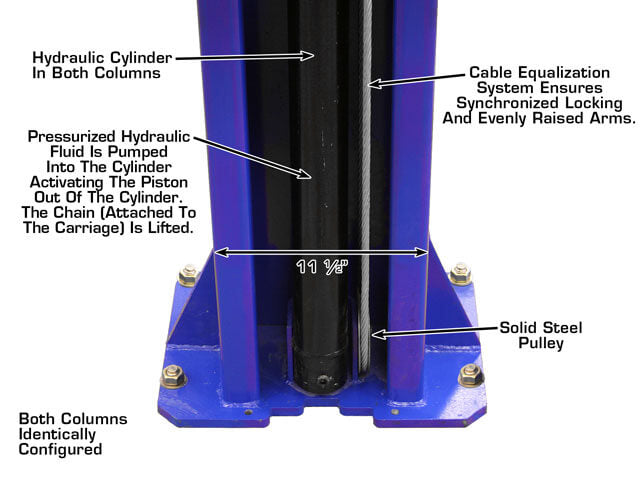 Hydraulic Cylinder In Both Columns

Cable Equalization System Ensures Synchronized Locking And Evenly Raised Arms.

Pressurized Hydraulic Fluid Is Pumped Into The Cylinder Activating The Piston Out Of The Cylinder. The Chain (Attached To The Carriage) Is Lifted.

11 ½"

Solid Steel Pulley

Both Columns Identically Configured