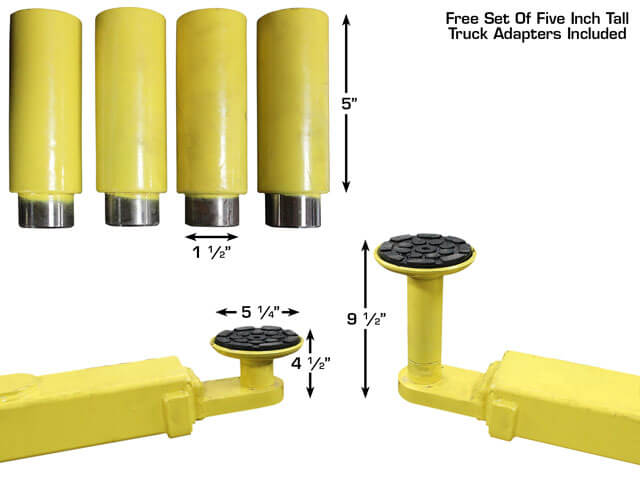 Free Set Of Five Inch Tall Truck Adapters Included

5"

1 ½"

5 ¼"

4 ½"

9 ½"