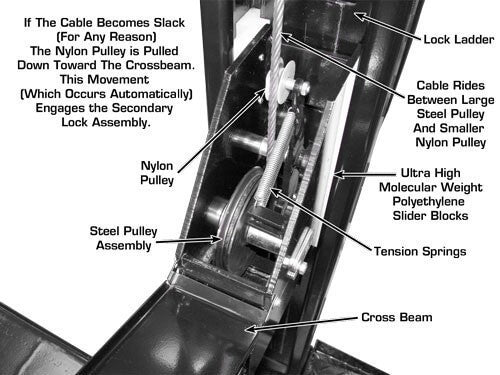 If The Cable Becomes Slack (For Any Reason) The Nylon Pulley is Pulled Down Toward The Crossbeam. This Movement (Which Occurs Automatically) Engages the Secondary Lock Assembly.

Lock Ladder

Cable Rides Between Large Steel Pulley And Smaller Nylon Pulley

Nylon Pulley

Ultra High Molecular Weight Polyethylene Slider Blocks

Steel Pulley Assembly

Tension Springs

Cross Beam